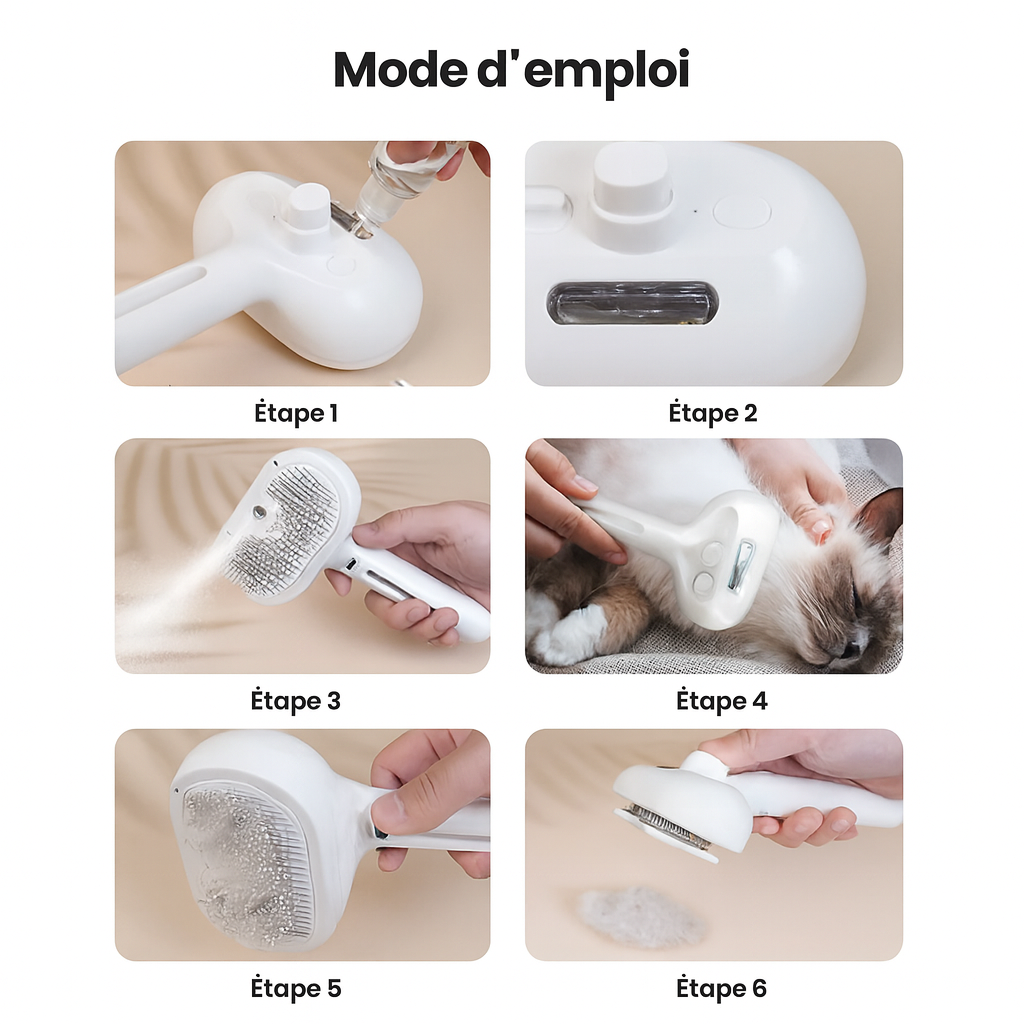 Mode d'emploi

Ėtape 1

Ėtape 2

Ėtape 3

Ėtape 4

Ėtape 5

Ėtape 6